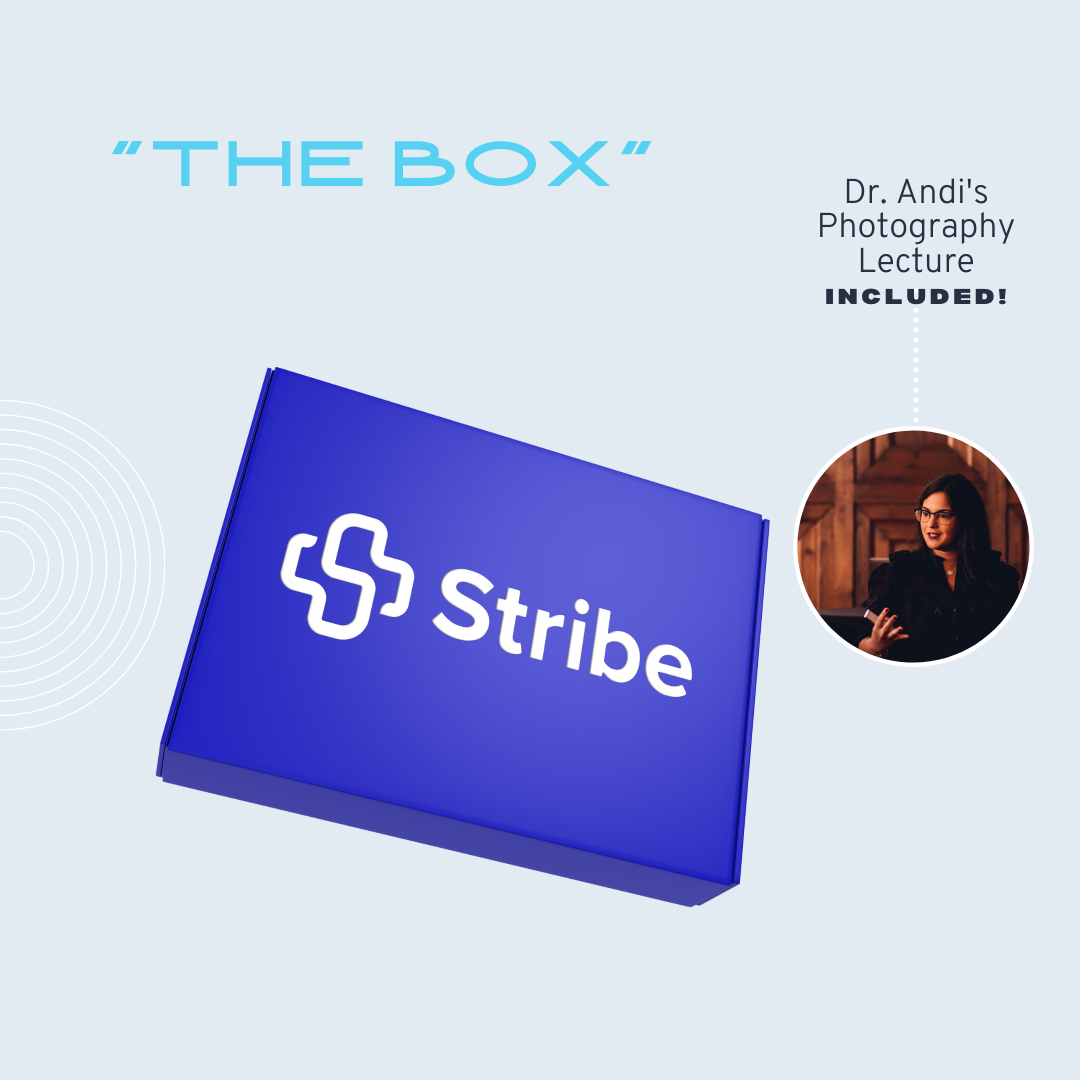 "THE BOX"

Dr. Andi's Photography Lecture INCLUDED!

Stribe